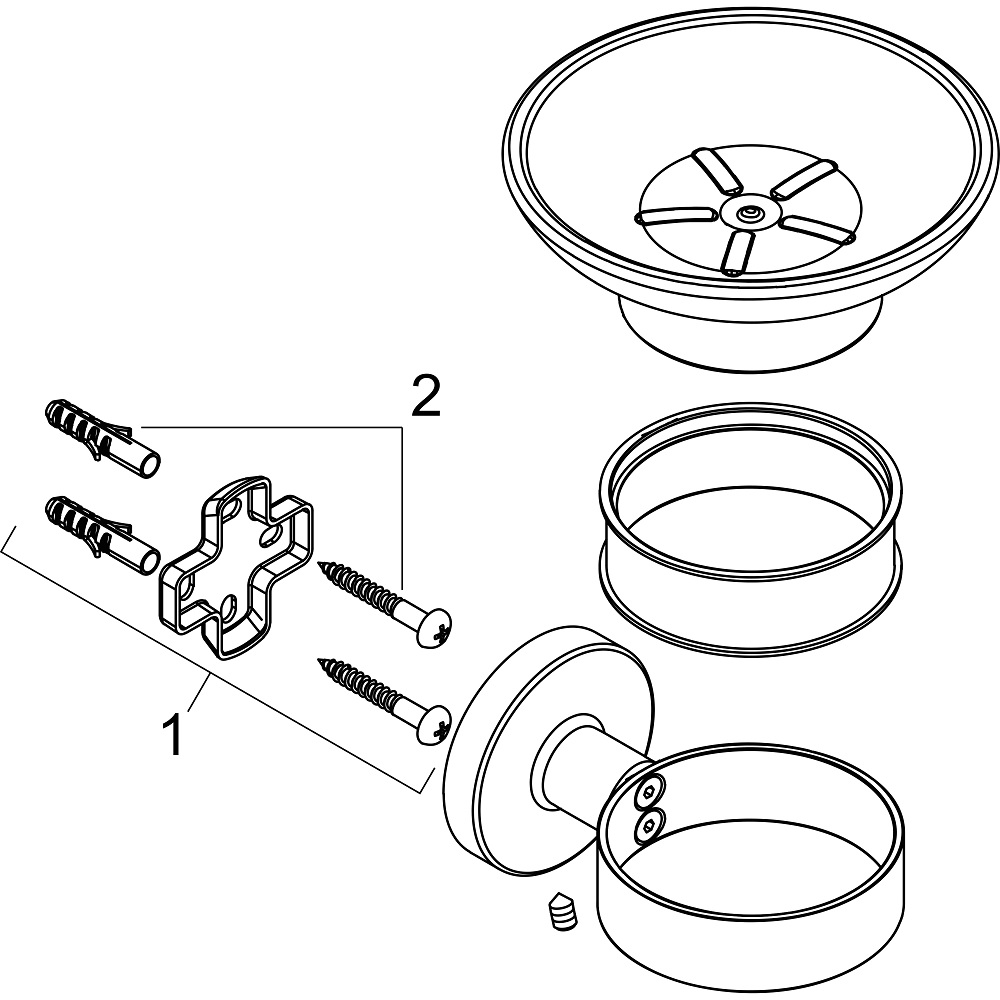 2

1