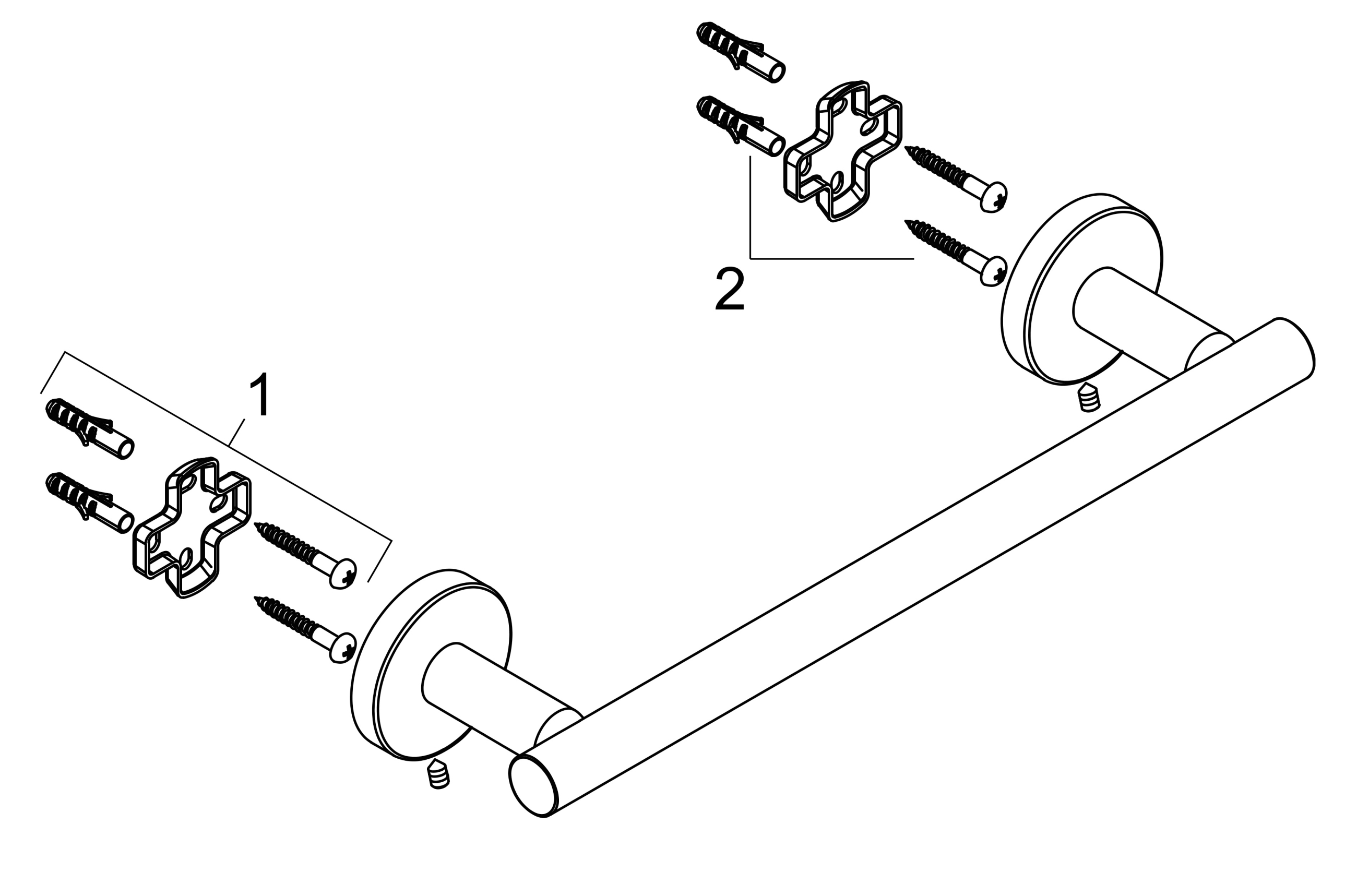 2

1