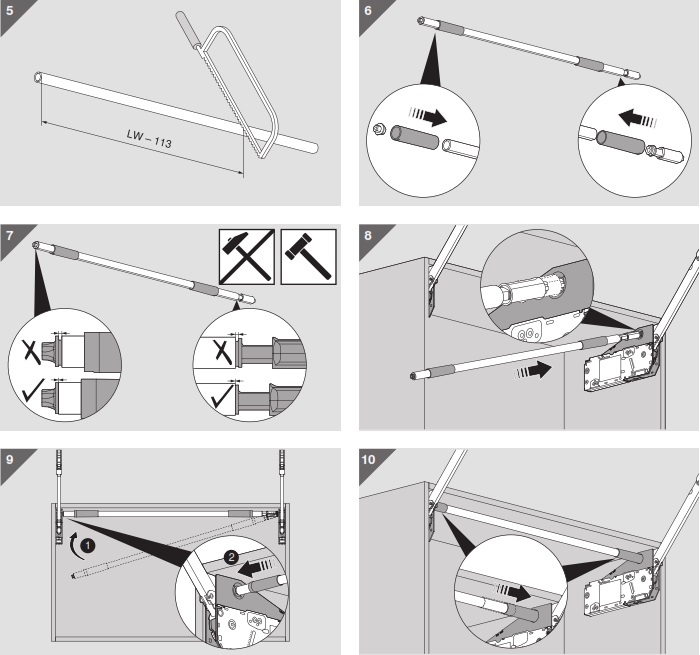 5

LW – 113

6

7

8

9

1

2

10