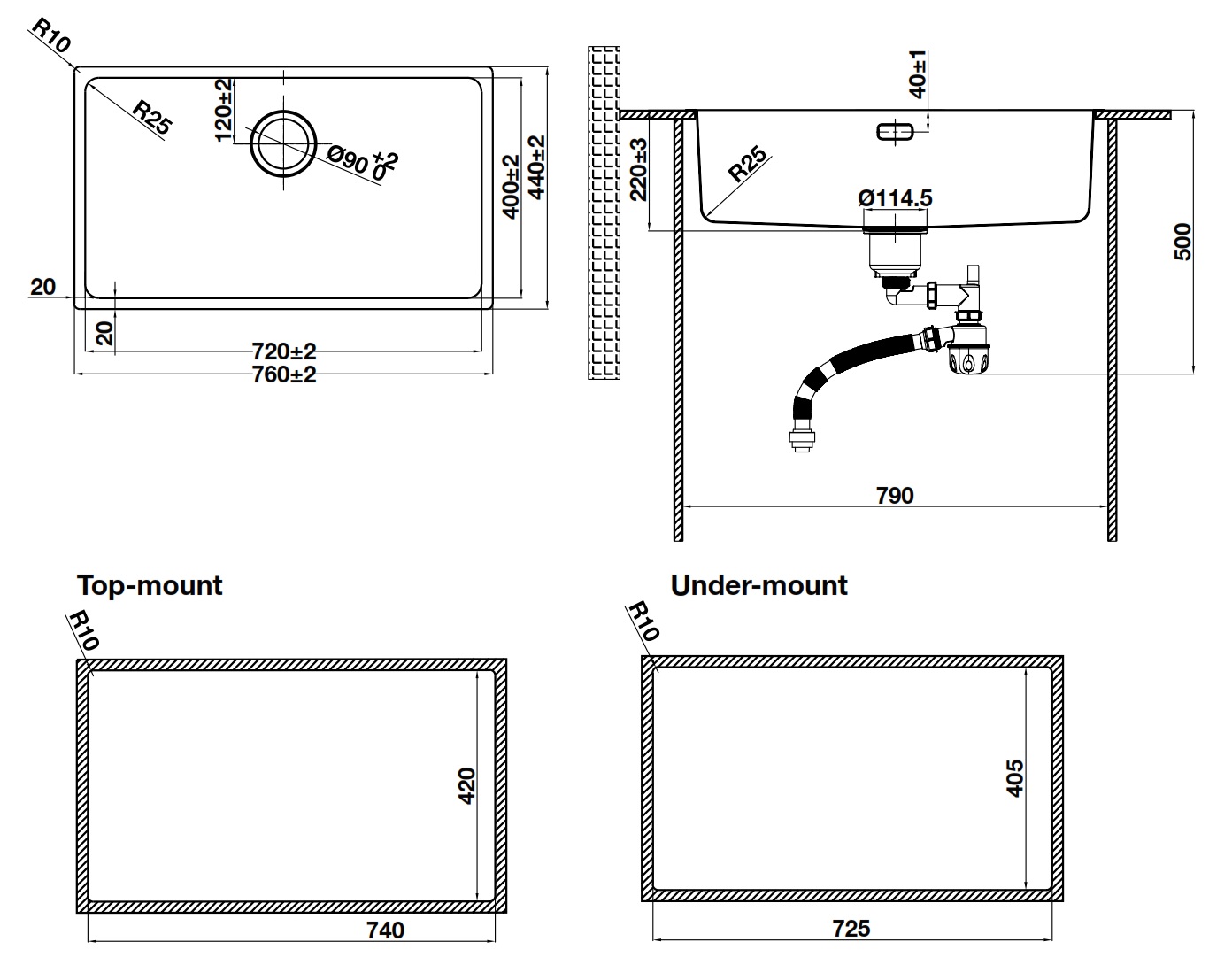 R10
R25
120±2
Ø90 $^{+2}_{0}$
400±2
440±2
20
20
720±2
760±2

40±1
220±3
R25
Ø114.5
500
790

Top-mount
R10
420
740

Under-mount
R10
405
725