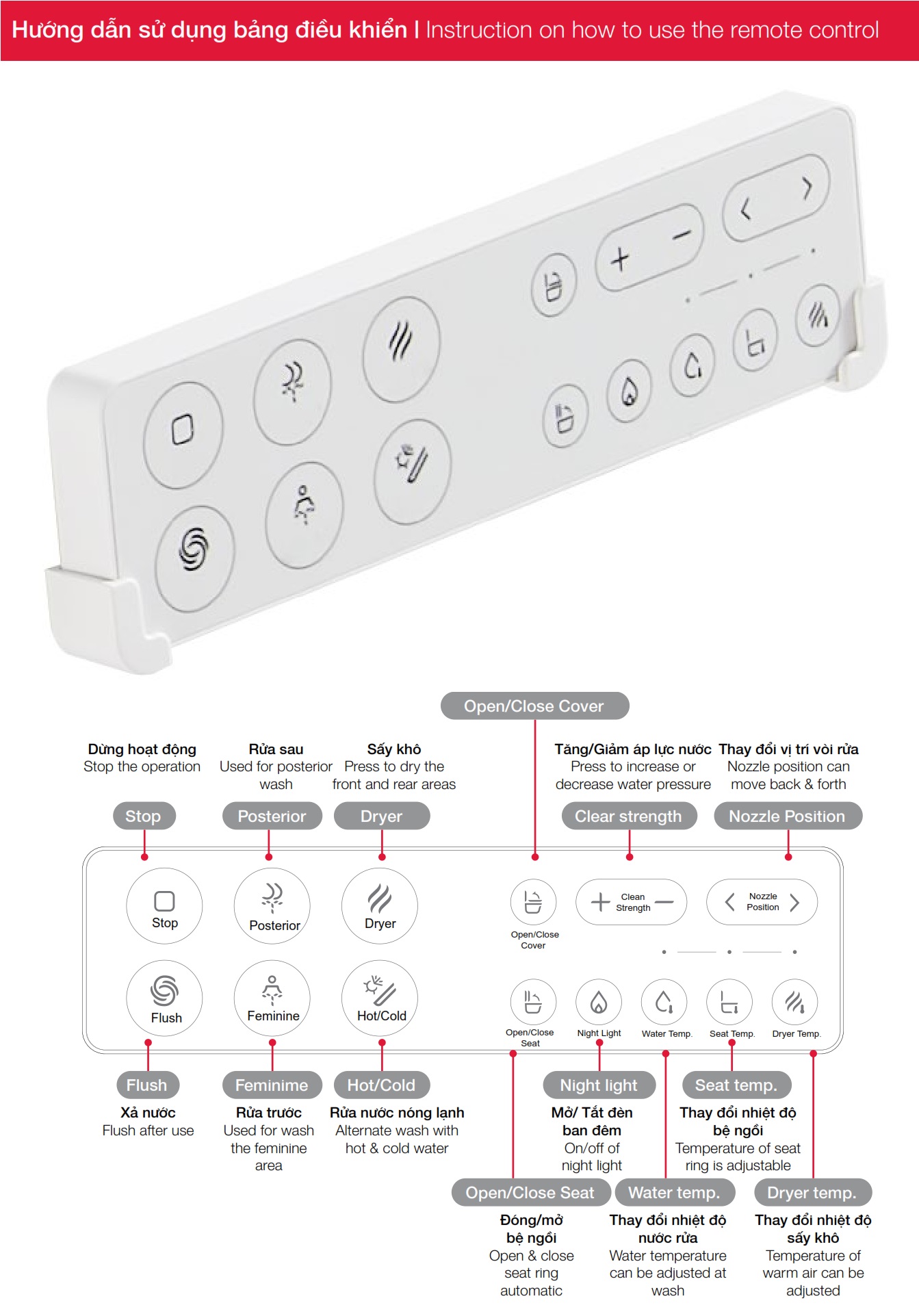 Hướng dẫn sử dụng bảng điều khiển | Instruction on how to use the remote control

Open/Close Cover

Dừng hoạt động
Stop the operation

Rửa sau
Used for posterior wash

Sấy khô
Press to dry the front and rear areas

Tăng/Giảm áp lực nước
Press to increase or decrease water pressure

Thay đổi vị trí vòi rửa
Nozzle position can move back & forth

Stop

Posterior

Dryer

Clear strength

Nozzle Position

Stop

Posterior

Dryer

Open/Close Cover

Clean Strength

Nozzle Position

Flush

Feminine

Hot/Cold

Open/Close Seat

Night Light

Water Temp.

Seat Temp.

Dryer Temp.

Flush
Xả nước
Flush after use

Feminime
Rửa trước
Used for wash the feminine area

Hot/Cold
Rửa nước nóng lạnh
Alternate wash with hot & cold water

Night light
Mở/ Tắt đèn ban đêm
On/off of night light

Seat temp.
Thay đổi nhiệt độ bệ ngồi
Temperature of seat ring is adjustable

Open/Close Seat
Đóng/mở bệ ngồi
Open & close seat ring automatic

Water temp.
Thay đổi nhiệt độ nước rửa
Water temperature can be adjusted at wash

Dryer temp.
Thay đổi nhiệt độ sấy khô
Temperature of warm air can be adjusted