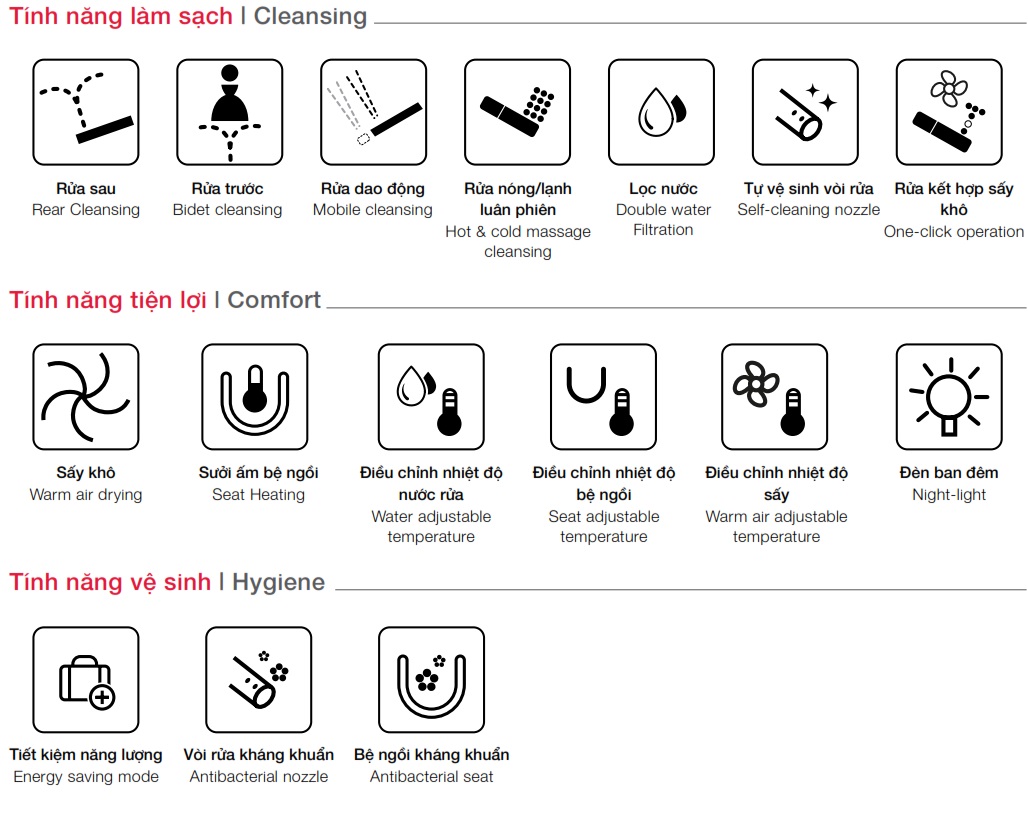 Tính năng làm sạch | Cleansing

Rửa sau
Rear Cleansing

Rửa trước
Bidet cleansing

Rửa dao động
Mobile cleansing

Rửa nóng/lạnh luân phiên
Hot & cold massage cleansing

Lọc nước
Double water Filtration

Tự vệ sinh vòi rửa
Self-cleaning nozzle

Rửa kết hợp sấy khô
One-click operation

Tính năng tiện lợi | Comfort

Sấy khô
Warm air drying

Sưởi ấm bệ ngồi
Seat Heating

Điều chỉnh nhiệt độ nước rửa
Water adjustable temperature

Điều chỉnh nhiệt độ bệ ngồi
Seat adjustable temperature

Điều chỉnh nhiệt độ sấy
Warm air adjustable temperature

Đèn ban đêm
Night-light

Tính năng vệ sinh | Hygiene

Tiết kiệm năng lượng
Energy saving mode

Vòi rửa kháng khuẩn
Antibacterial nozzle

Bệ ngồi kháng khuẩn
Antibacterial seat