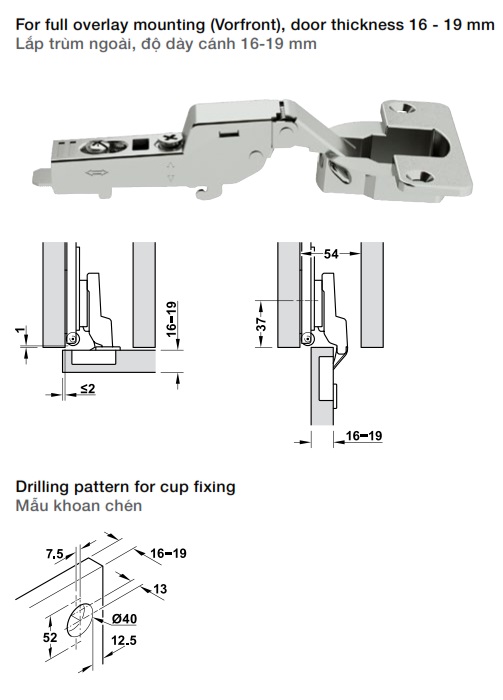 For full overlay mounting (Vorfront), door thickness 16 - 19 mm
Lắp trùm ngoài, độ dày cánh 16-19 mm

1
16–19
≤2

54
37
16–19

Drilling pattern for cup fixing
Mẫu khoan chén

7.5
16–19
13
Ø40
52
12.5