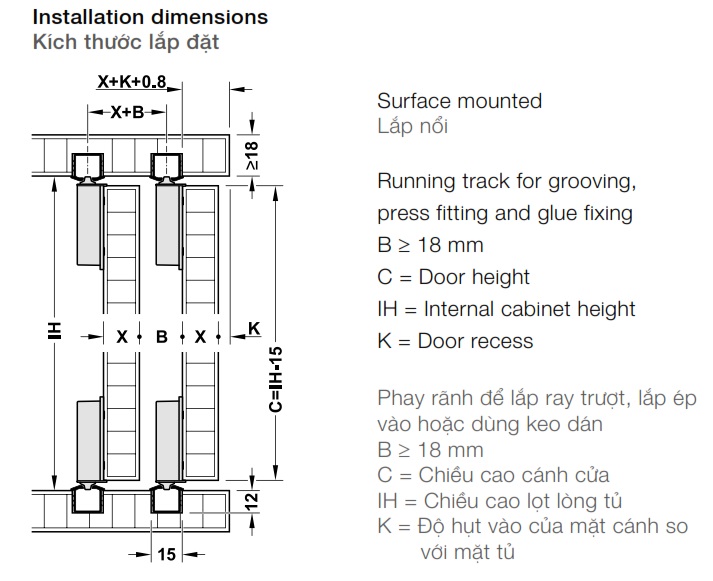 Installation dimensions
Kích thước lắp đặt

X+K+0.8
X+B
≥18
IH
X
B
X
K
C=IH-15
12
15

Surface mounted
Lắp nổi

Running track for grooving, press fitting and glue fixing
B ≥ 18 mm
C = Door height
IH = Internal cabinet height
K = Door recess

Phay rãnh để lắp ray trượt, lắp ép vào hoặc dùng keo dán
B ≥ 18 mm
C = Chiều cao cánh cửa
IH = Chiều cao lọt lòng tủ
K = Độ hụt vào của mặt cánh so với mặt tủ