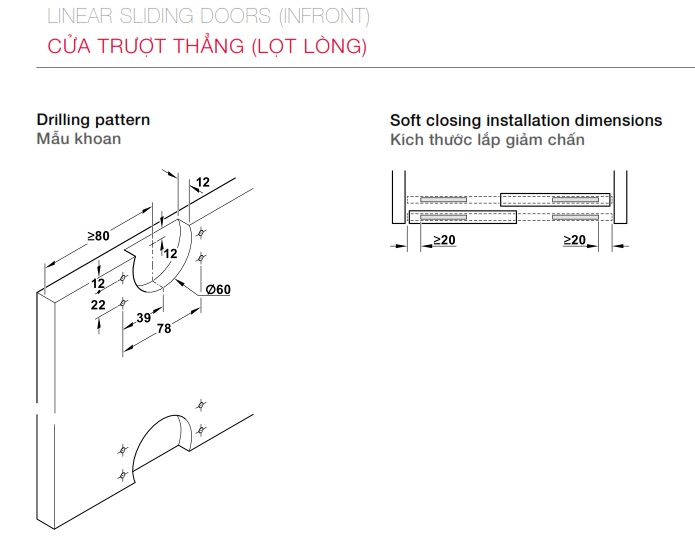 LINEAR SLIDING DOORS (INFRONT)
CỬA TRƯỢT THẲNG (LỌT LÒNG)

Drilling pattern
Mẫu khoan

12
≥80
12
12
22
Ø60
39
78

Soft closing installation dimensions
Kích thước lắp giảm chấn

≥20
≥20