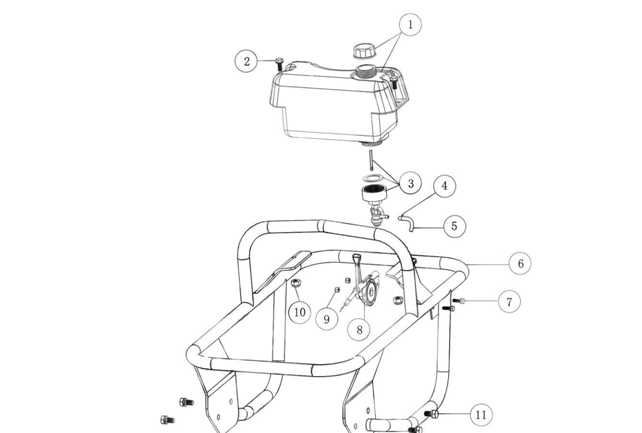 1
2
3
4
5
6
7
10
9
8
11