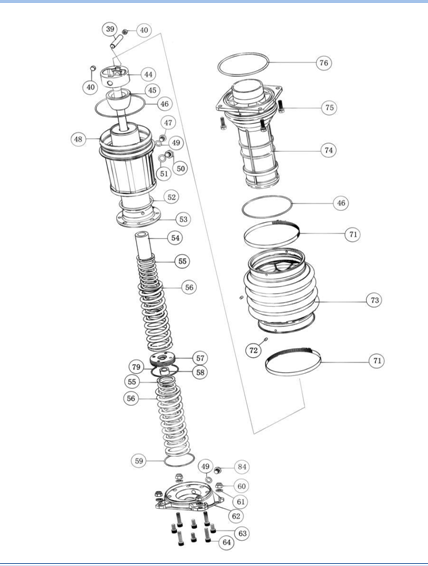 39
40
40
44
45
46
47
48
49
50
51
52
53
54
55
56
57
79
58
55
56
59
49
84
60
61
62
63
64
76
75
74
46
71
73
72
71