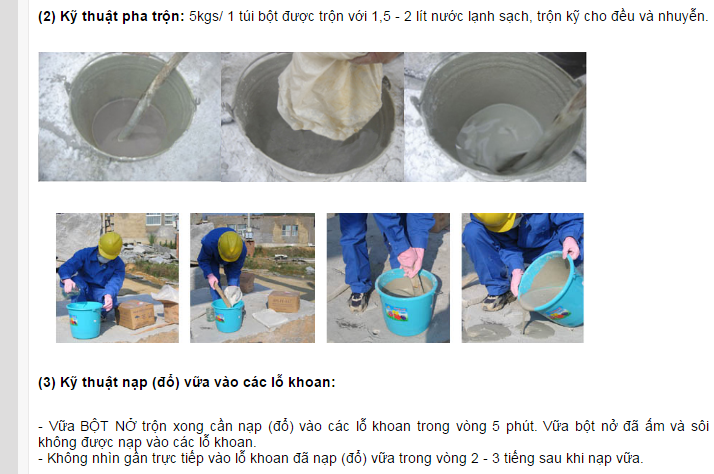 (2) Kỹ thuật pha trộn: 5kgs/ 1 túi bột được trộn với 1,5 - 2 lít nước lạnh sạch, trộn kỹ cho đều và nhuyễn.

(3) Kỹ thuật nạp (đổ) vữa vào các lỗ khoan:

- Vữa BỘT NỞ trộn xong cần nạp (đổ) vào các lỗ khoan trong vòng 5 phút. Vữa bột nở đã ấm và sôi không được nạp vào các lỗ khoan.
- Không nhìn gần trực tiếp vào lỗ khoan đã nạp (đổ) vữa trong vòng 2 - 3 tiếng sau khi nạp vữa.