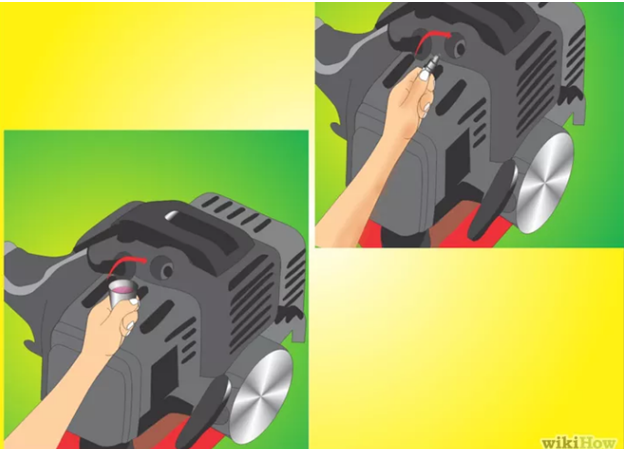 wikiHow