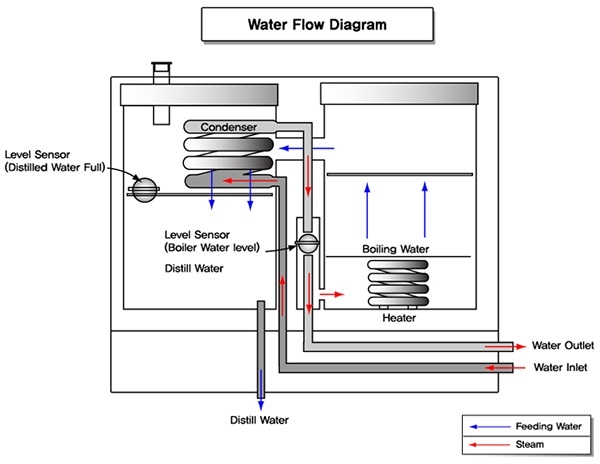 Water Flow Diagram

Condenser

Level Sensor
(Distilled Water Full)

Level Sensor
(Boiler Water level)

Distill Water

Boiling Water

Heater

Water Outlet

Water Inlet

Distill Water

Feeding Water

Steam