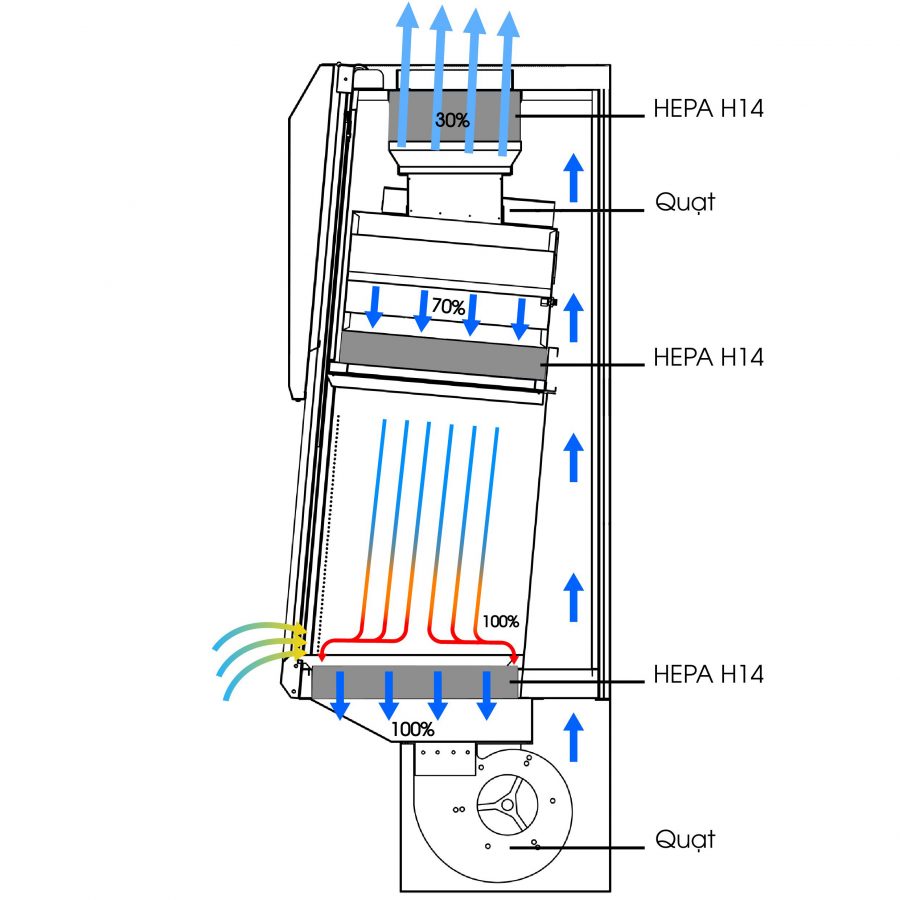 30%

HEPA H14

Quạt

70%

HEPA H14

100%

HEPA H14

100%

Quạt