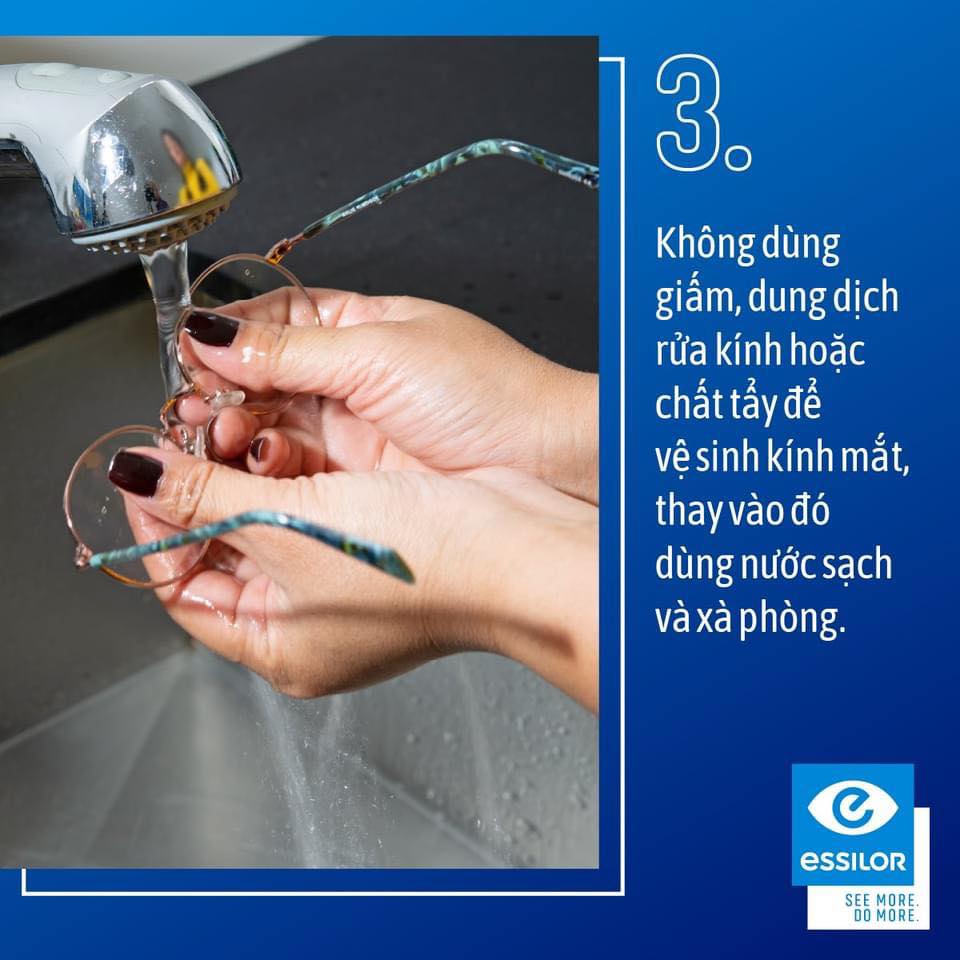 3.

Không dùng giấm, dung dịch rửa kính hoặc chất tẩy để vệ sinh kính mắt, thay vào đó dùng nước sạch và xà phòng.

essilor

SEE MORE.
DO MORE.