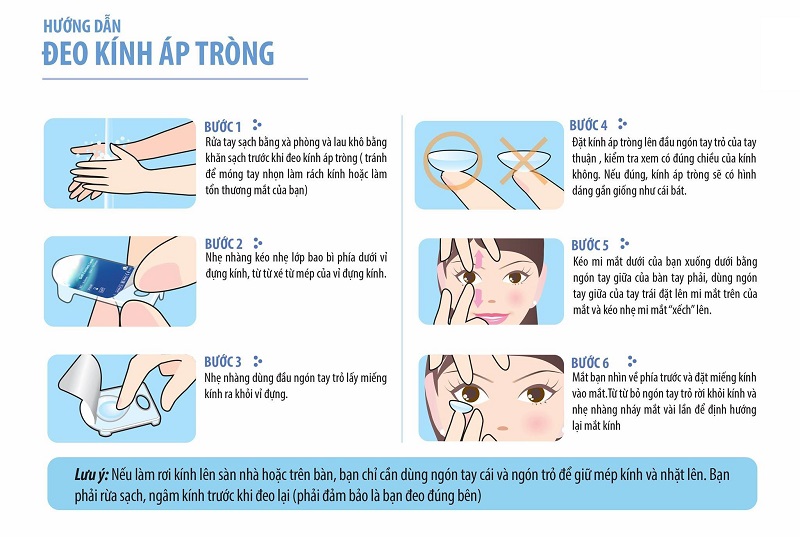 HƯỚNG DẪN
ĐEO KÍNH ÁP TRÒNG

BƯỚC 1
Rửa tay sạch bằng xà phòng và lau khô bằng khăn sạch trước khi đeo kính áp tròng ( tránh để móng tay nhọn làm rách kính hoặc làm tổn thương mắt của bạn)

BƯỚC 2
Nhẹ nhàng kéo nhẹ lớp bao bì phía dưới vỉ đựng kính, từ từ xé từ mép của vỉ đựng kính.

BƯỚC 3
Nhẹ nhàng dùng đầu ngón tay trỏ lấy miếng kính ra khỏi vỉ đựng.

BƯỚC 4
Đặt kính áp tròng lên đầu ngón tay trỏ của tay thuận , kiểm tra xem có đúng chiều của kính không. Nếu đúng, kính áp tròng sẽ có hình dáng gần giống như cái bát.

BƯỚC 5
Kéo mi mắt dưới của bạn xuống dưới bằng ngón tay giữa của bàn tay phải, dùng ngón tay giữa của tay trái đặt lên mi mắt trên của mắt và kéo nhẹ mi mắt "xếch" lên.

BƯỚC 6
Mắt bạn nhìn về phía trước và đặt miếng kính vào mắt.Từ từ bỏ ngón tay trỏ rời khỏi kính và nhẹ nhàng nháy mắt vài lần để định hướng lại mắt kính

Lưu ý: Nếu làm rơi kính lên sàn nhà hoặc trên bàn, bạn chỉ cần dùng ngón tay cái và ngón trỏ để giữ mép kính và nhặt lên. Bạn phải rửa sạch, ngâm kính trước khi đeo lại (phải đảm bảo là bạn đeo đúng bên)