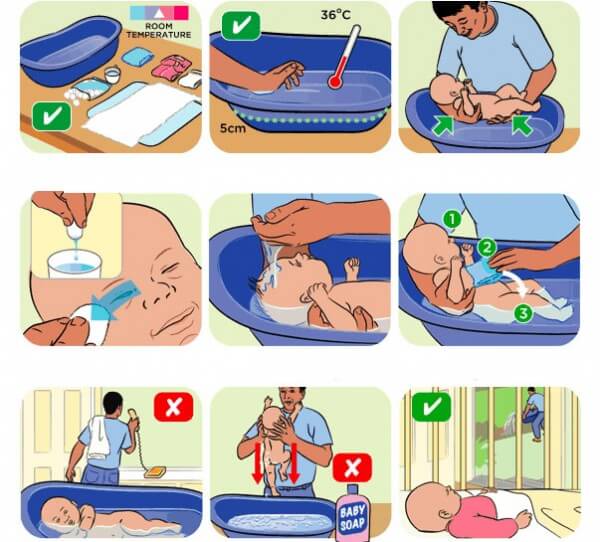 ROOM TEMPERATURE

36°C

5cm

1
2
3

BABY SOAP