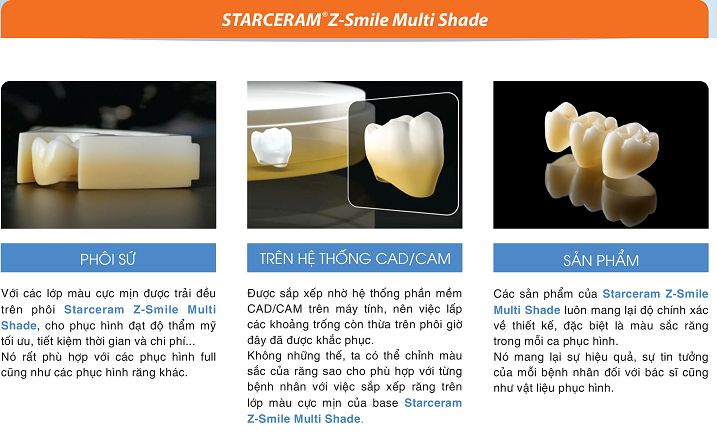 STARCERAM® Z-Smile Multi Shade

PHÔI SỨ

Với các lớp màu cực mịn được trải đều trên phôi Starceram Z-Smile Multi Shade, cho phục hình đạt độ thẩm mỹ tối ưu, tiết kiệm thời gian và chi phí...
Nó rất phù hợp với các phục hình full cũng như các phục hình răng khác.

TRÊN HỆ THỐNG CAD/CAM

Được sắp xếp nhờ hệ thống phần mềm CAD/CAM trên máy tính, nên việc lấp các khoảng trống còn thừa trên phôi giờ đây đã được khắc phục.
Không những thế, ta có thể chỉnh màu sắc của răng sao cho phù hợp với từng bệnh nhân với việc sắp xếp răng trên lớp màu cực mịn của base Starceram Z-Smile Multi Shade.

SẢN PHẨM

Các sản phẩm của Starceram Z-Smile Multi Shade luôn mang lại độ chính xác về thiết kế, đặc biệt là màu sắc răng trong mỗi ca phục hình.
Nó mang lại sự hiệu quả, sự tin tưởng của mỗi bệnh nhân đối với bác sĩ cũng như vật liệu phục hình.